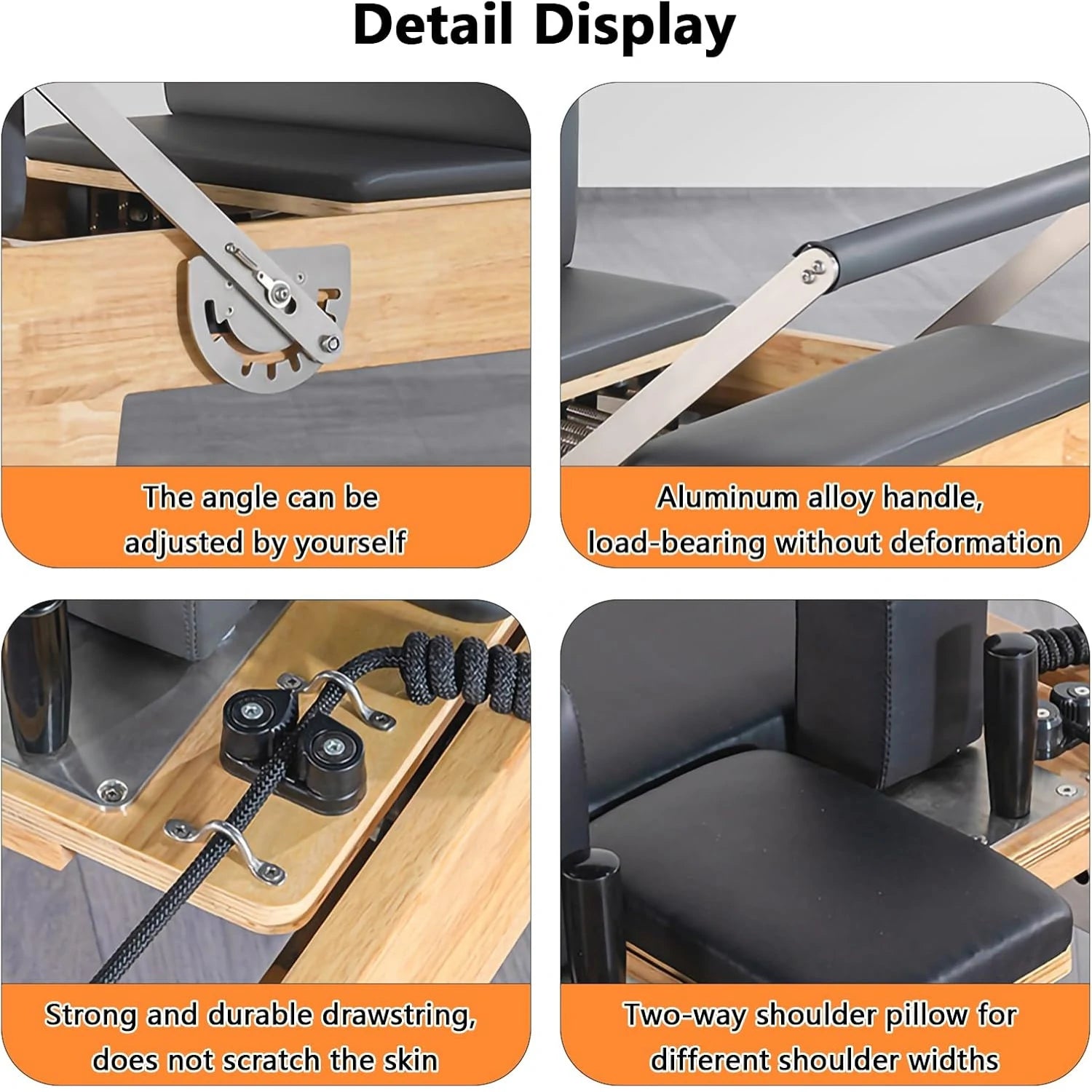 Detail Display

The angle can be adjusted by yourself

Aluminum alloy handle, load-bearing without deformation

Strong and durable drawstring, does not scratch the skin

Two-way shoulder pillow for different shoulder widths